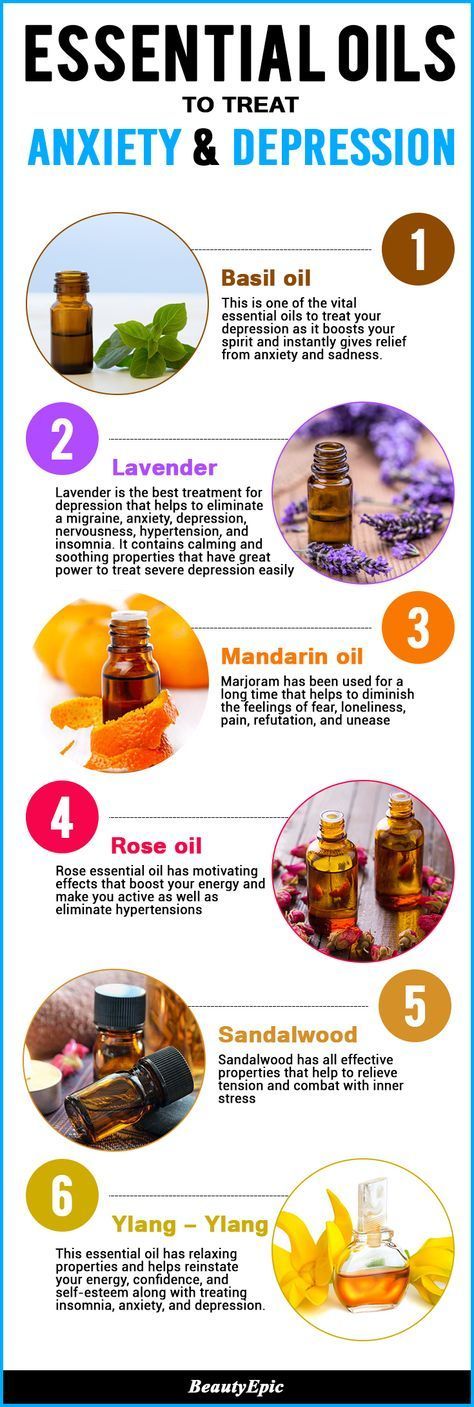 ESSENTIAL OILS
TO TREAT
ANXIETY & DEPRESSION

1
Basil oil
This is one of the vital essential oils to treat your depression as it boosts your spirit and instantly gives relief from anxiety and sadness.

2
Lavender
Lavender is the best treatment for depression that helps to eliminate a migraine, anxiety, depression, nervousness, hypertension, and insomnia. It contains calming and soothing properties that have great power to treat severe depression easily

3
Mandarin oil
Marjoram has been used for a long time that helps to diminish the feelings of fear, loneliness, pain, refutation, and unease

4
Rose oil
Rose essential oil has motivating effects that boost your energy and make you active as well as eliminate hypertensions

5
Sandalwood
Sandalwood has all effective properties that help to relieve tension and combat with inner stress

6
Ylang – Ylang
This essential oil has relaxing properties and helps reinstate your energy, confidence, and self-esteem along with treating insomnia, anxiety, and depression.

BeautyEpic